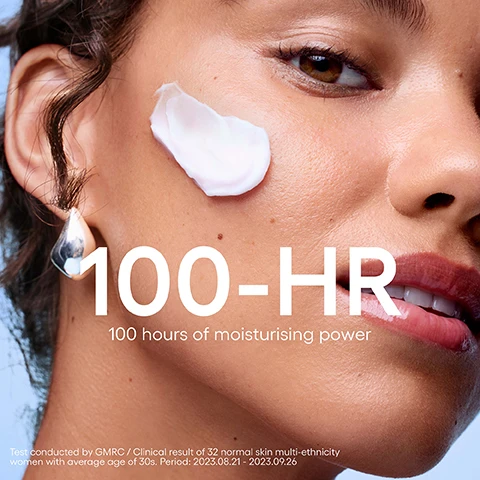 100-HR

100 hours of moisturising power

Test conducted by GMRC / Clinical result of 32 normal skin multi-ethnicity women with average age of 30s. Period: 2023.08.21 - 2023.09.26